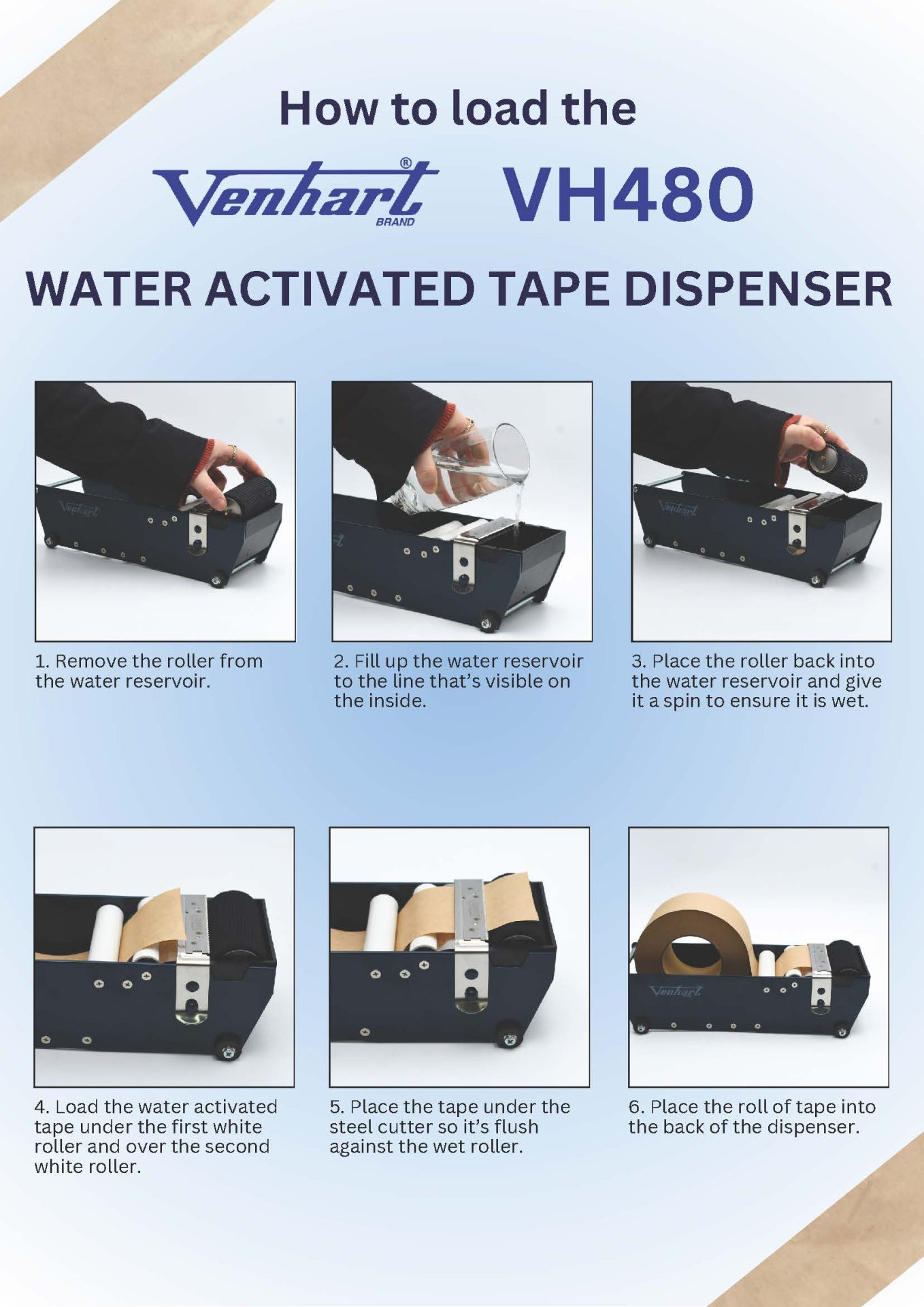 How to load the

Venhart® BRAND VH480

WATER ACTIVATED TAPE DISPENSER

Venhart

1. Remove the roller from the water reservoir.

2. Fill up the water reservoir to the line that's visible on the inside.

Venhart

3. Place the roller back into the water reservoir and give it a spin to ensure it is wet.

4. Load the water activated tape under the first white roller and over the second white roller.

5. Place the tape under the steel cutter so it's flush against the wet roller.

Venhart

6. Place the roll of tape into the back of the dispenser.